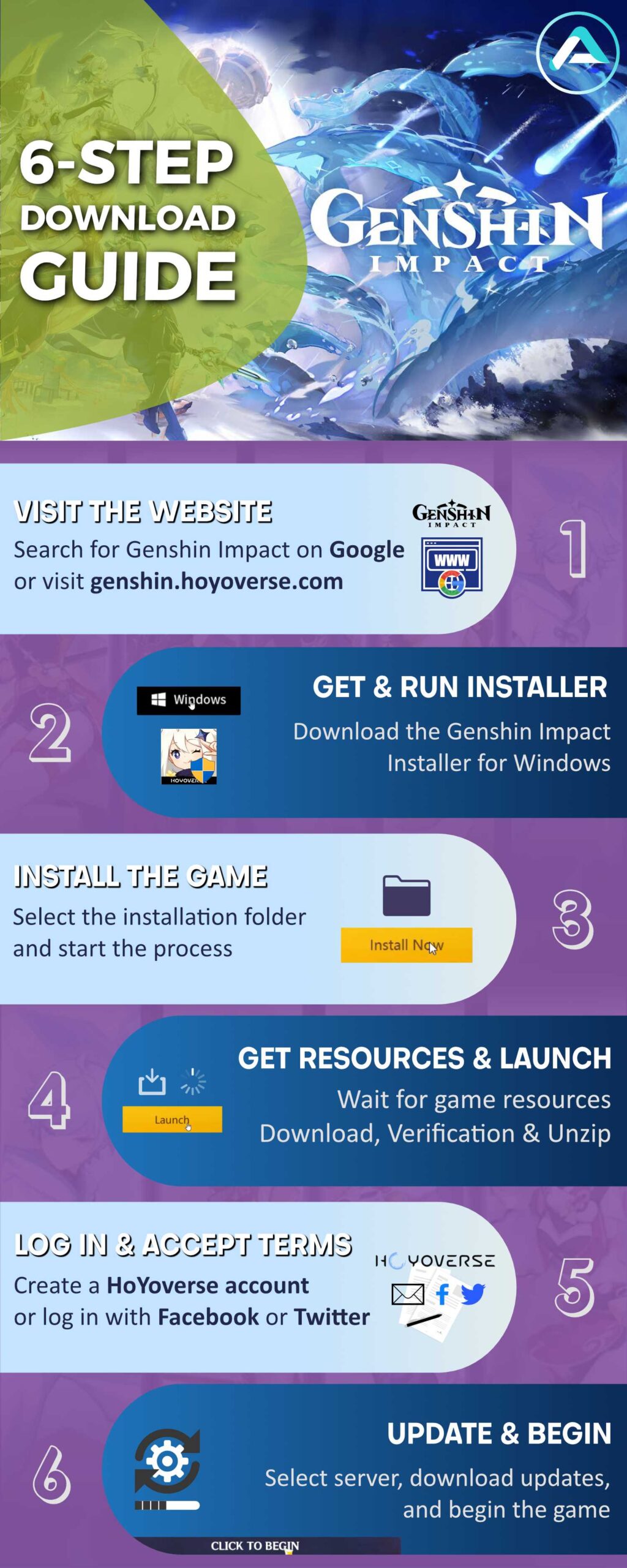 6-STEP DOWNLOAD GUIDE

GENSHIN IMPACT

VISIT THE WEBSITE
Search for Genshin Impact on Google or visit genshin.hoyoverse.com

GENSHIN IMPACT
WWW

1

2

Windows

HOYOVERSE

GET & RUN INSTALLER
Download the Genshin Impact Installer for Windows

INSTALL THE GAME
Select the installation folder and start the process

Install Now

3

4

Launch

GET RESOURCES & LAUNCH
Wait for game resources Download, Verification & Unzip

LOG IN & ACCEPT TERMS
Create a HoYoverse account or log in with Facebook or Twitter

HOYOVERSE

5

6

UPDATE & BEGIN
Select server, download updates, and begin the game

CLICK TO BEGIN