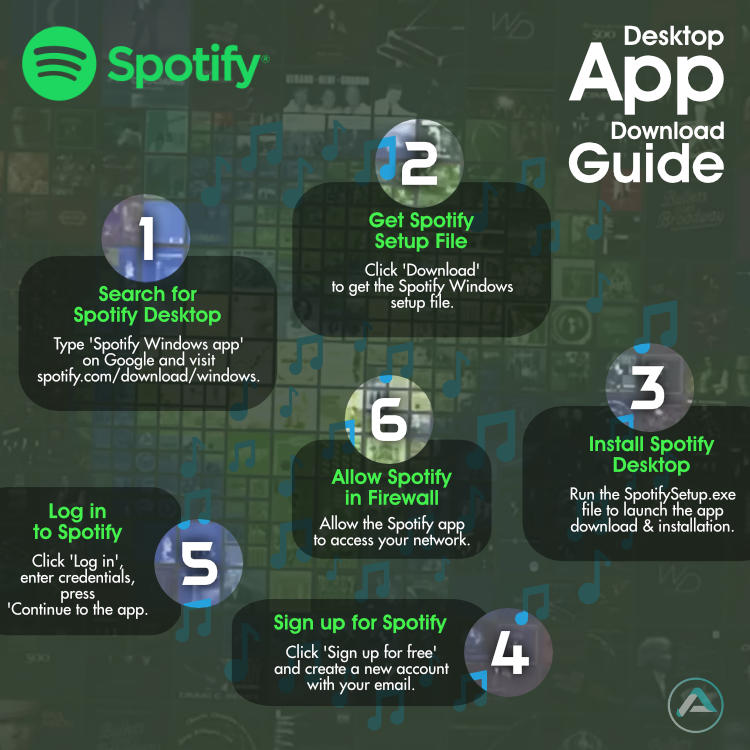 Spotify®

Desktop
App
Download
Guide

1
Search for Spotify Desktop
Type 'Spotify Windows app' on Google and visit spotify.com/download/windows.

2
Get Spotify Setup File
Click 'Download' to get the Spotify Windows setup file.

3
Install Spotify Desktop
Run the SpotifySetup.exe file to launch the app download & installation.

4
Sign up for Spotify
Click 'Sign up for free' and create a new account with your email.

5
Log in to Spotify
Click 'Log in', enter credentials, press 'Continue to the app.

6
Allow Spotify in Firewall
Allow the Spotify app to access your network.